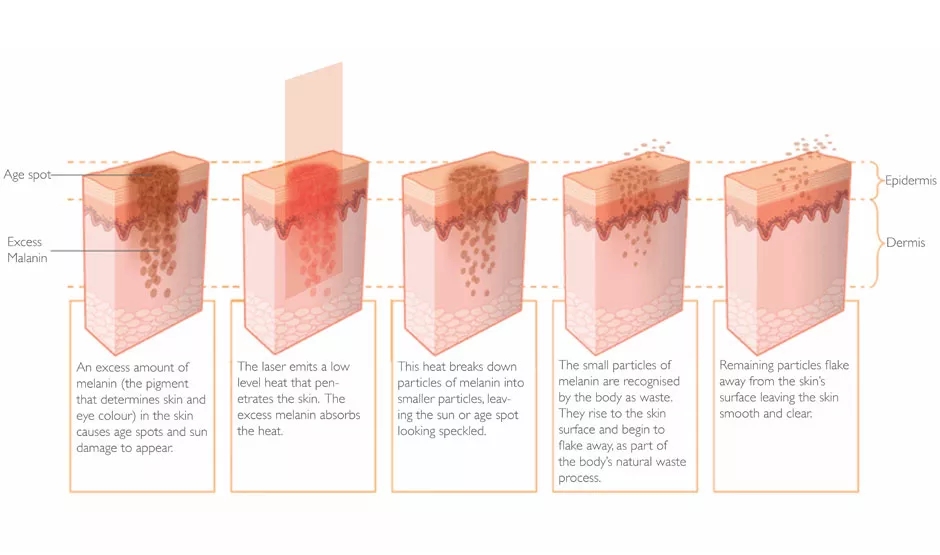 Age spot

Excess Malanin

Epidermis

Dermis

An excess amount of melanin (the pigment that determines skin and eye colour) in the skin causes age spots and sun damage to appear.

The laser emits a low level heat that penetrates the skin. The excess melanin absorbs the heat.

This heat breaks down particles of melanin into smaller particles, leaving the sun or age spot looking speckled.

The small particles of melanin are recognised by the body as waste. They rise to the skin surface and begin to flake away, as part of the body's natural waste process.

Remaining particles flake away from the skin's surface leaving the skin smooth and clear.